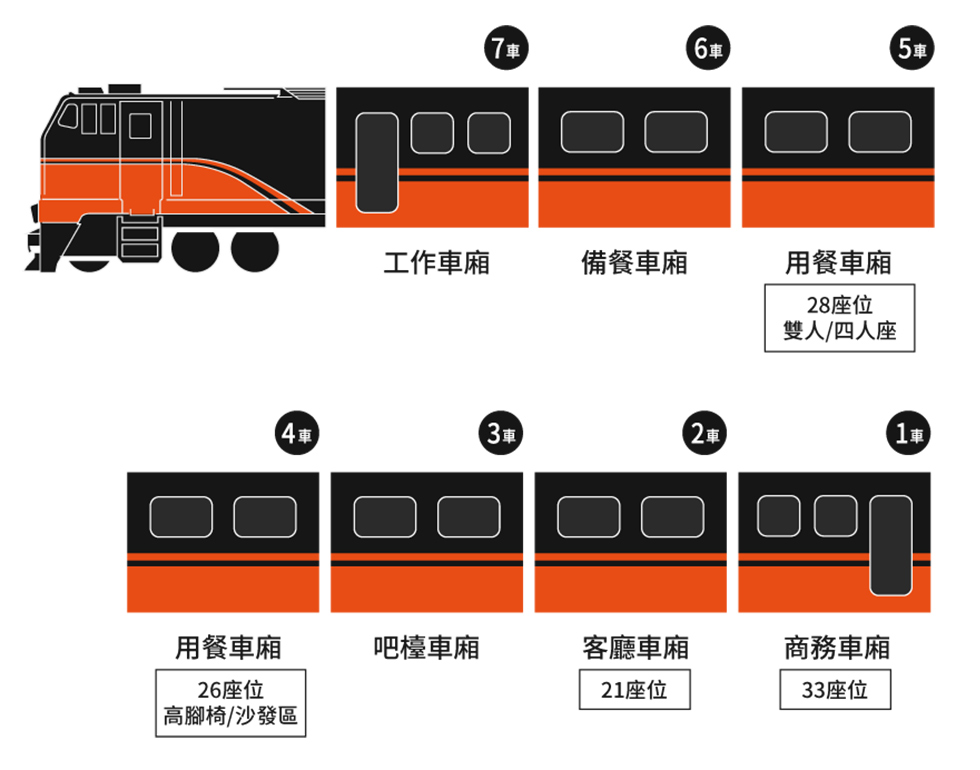 7車

6車

5車

工作車廂

備餐車廂

用餐車廂

28座位
雙人/四人座

4車

3車

2車

1車

用餐車廂

26座位
高腳椅/沙發區

吧檯車廂

客廳車廂

21座位

商務車廂

33座位